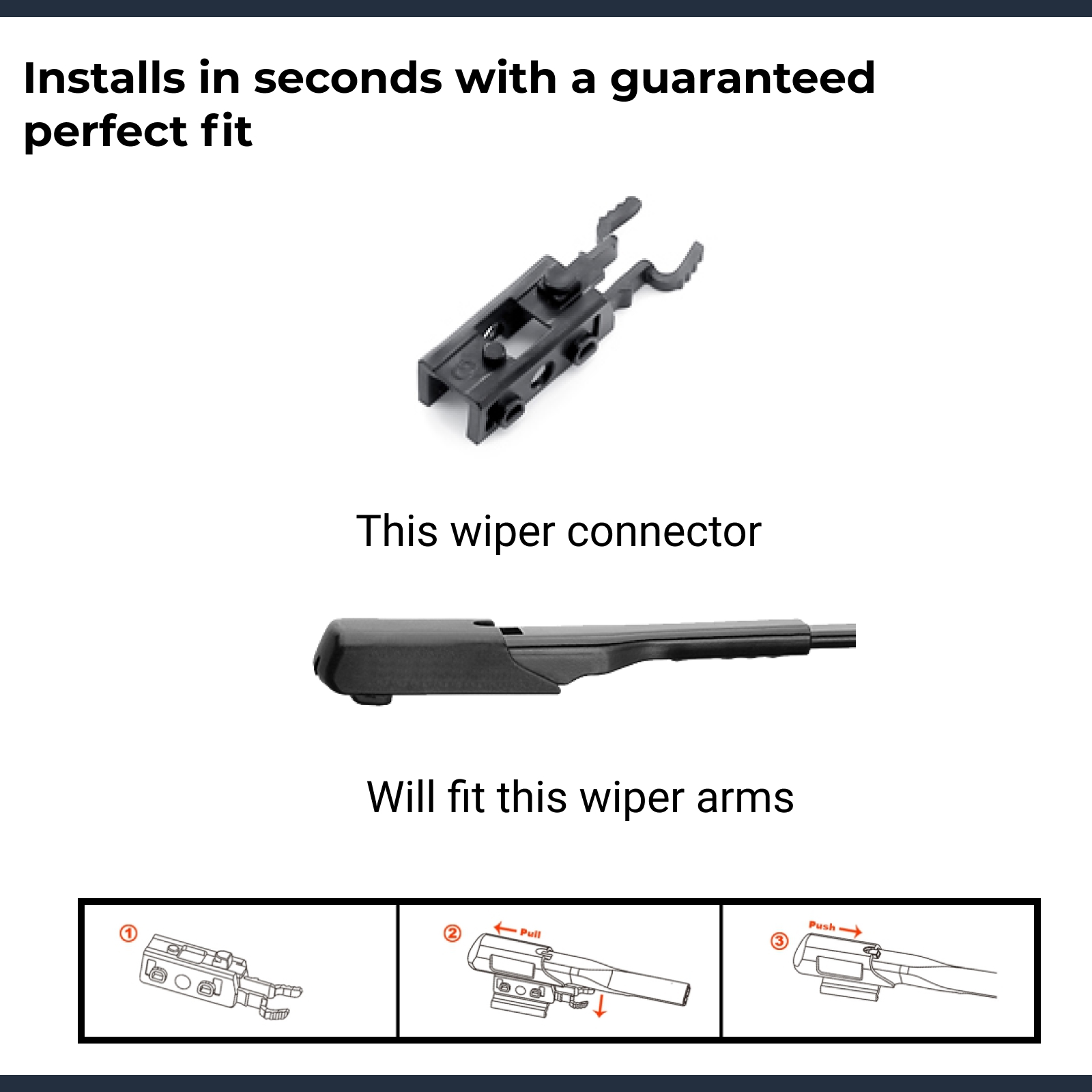 Installs in seconds with a guaranteed perfect fit

This wiper connector

Will fit this wiper arms

①

② Pull

③ Push