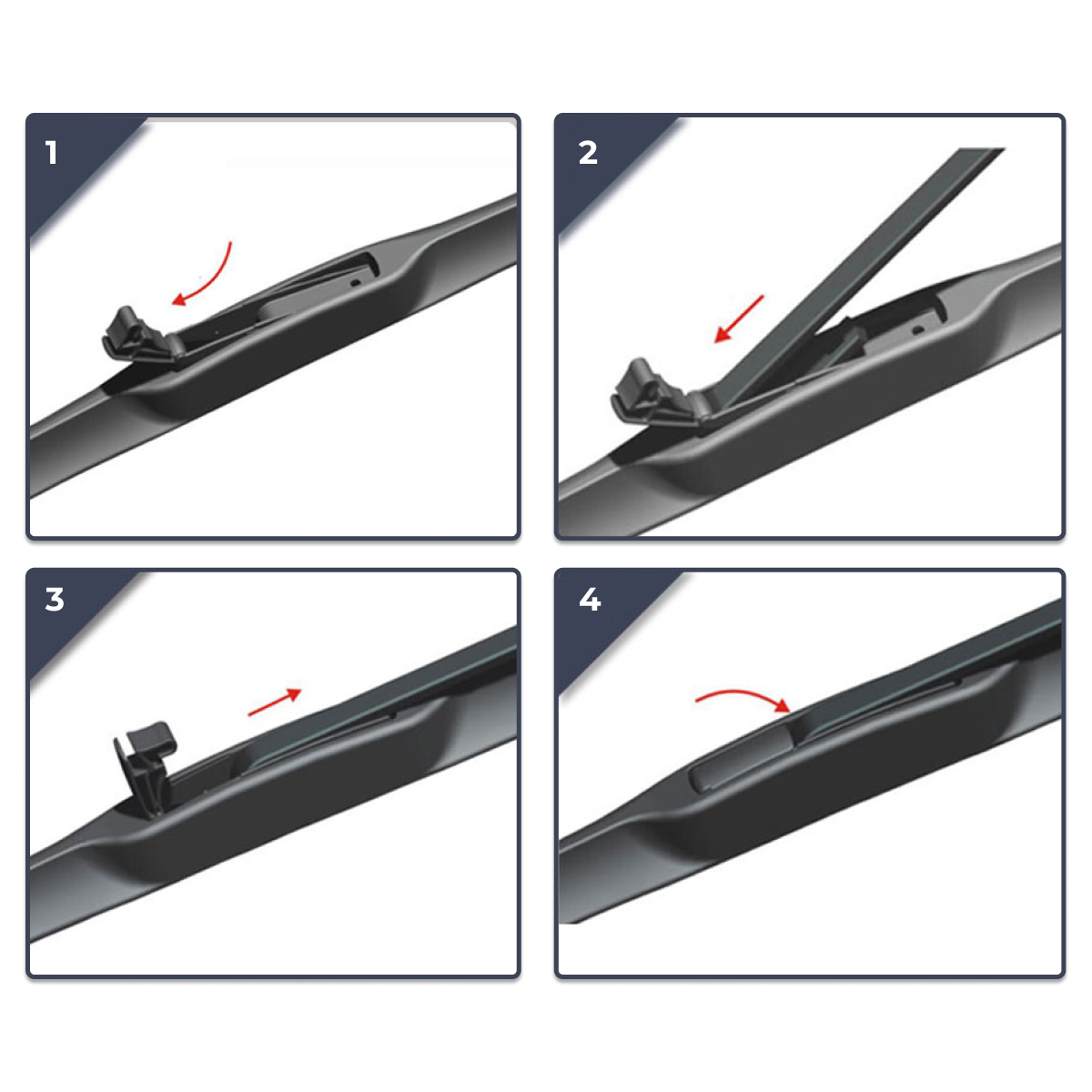 1

2

3

4