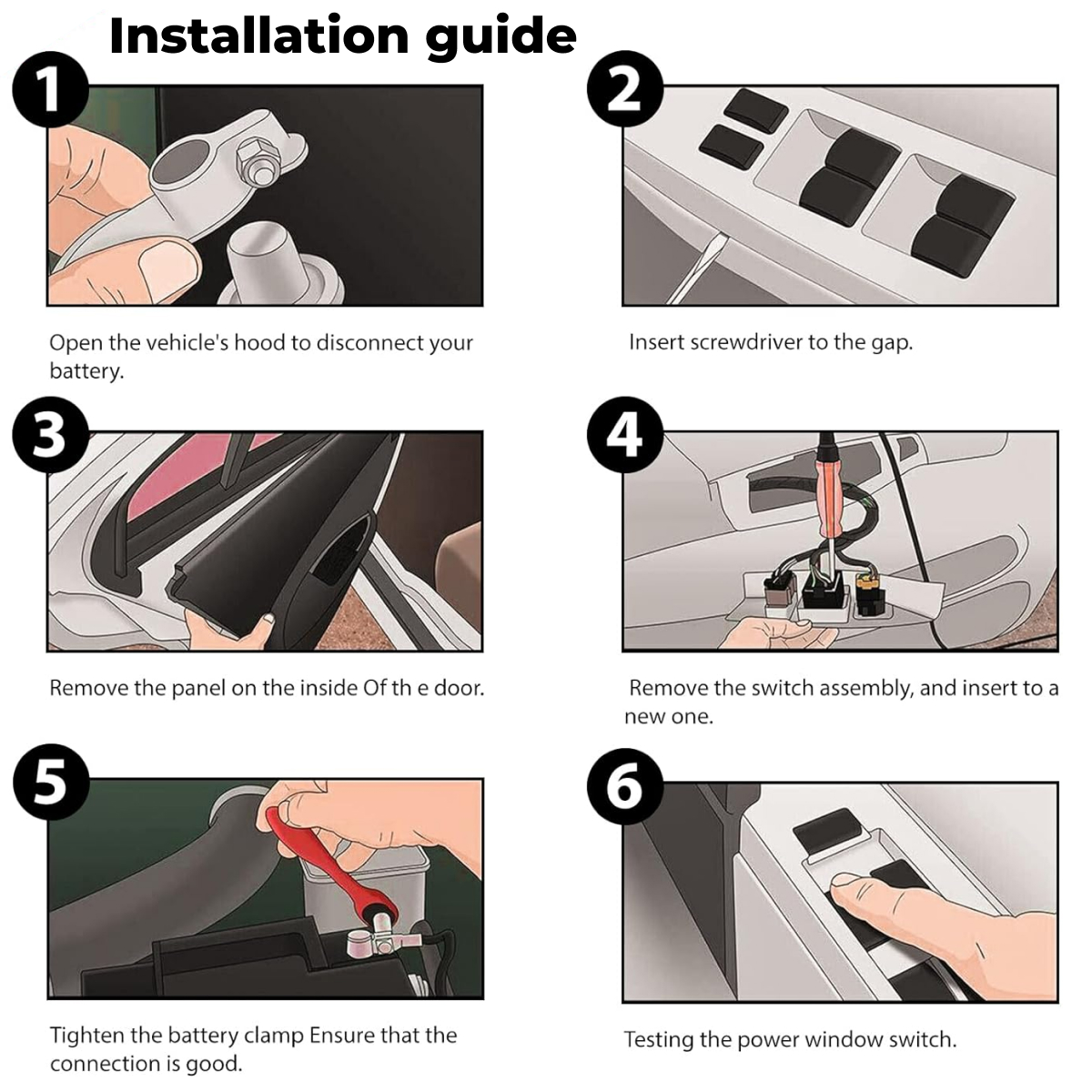 Installation guide

1

Open the vehicle's hood to disconnect your battery.

2

Insert screwdriver to the gap.

3

Remove the panel on the inside Of th e door.

4

Remove the switch assembly, and insert to a new one.

5

Tighten the battery clamp Ensure that the connection is good.

6

Testing the power window switch.